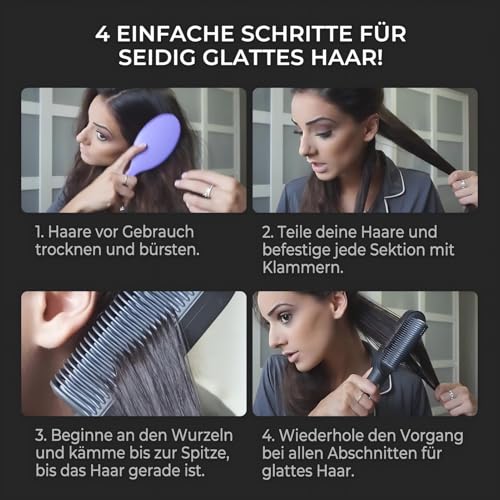 4 EINFACHE SCHRITTE FÜR SEIDIG GLATTES HAAR!

1. Haare vor Gebrauch trocknen und bürsten.

2. Teile deine Haare und befestige jede Sektion mit Klammern.

3. Beginne an den Wurzeln und kämme bis zur Spitze, bis das Haar gerade ist.

4. Wiederhole den Vorgang bei allen Abschnitten für glattes Haar.