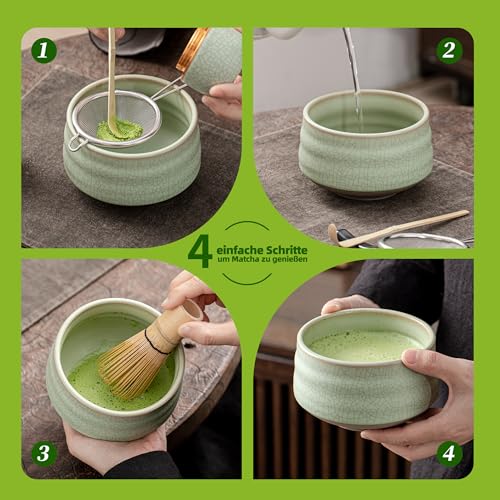 1

2

4 einfache Schritte
um Matcha zu genießen

3

4